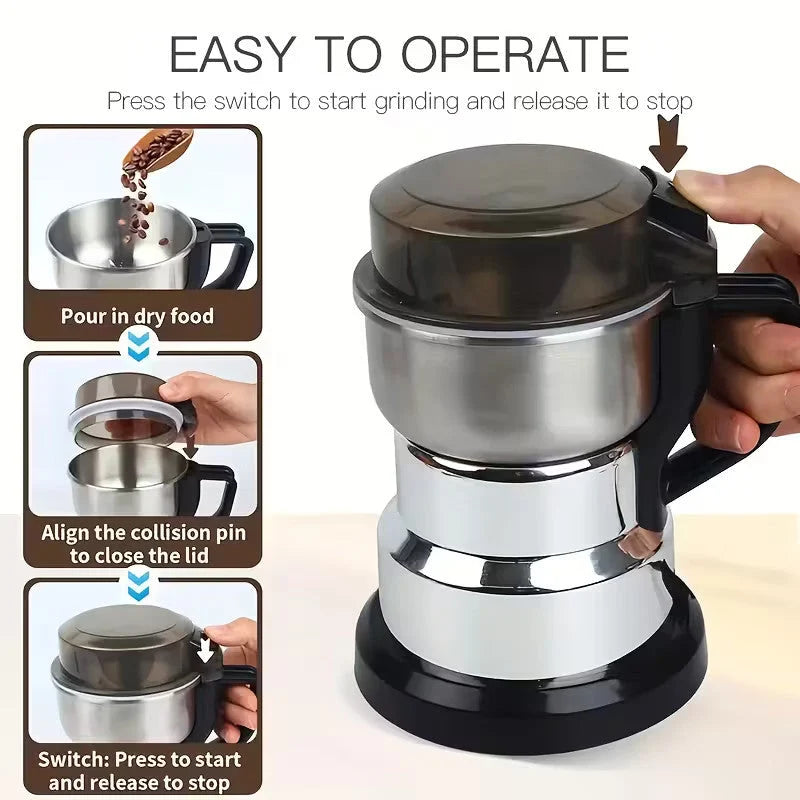 EASY TO OPERATE

Press the switch to start grinding and release it to stop

Pour in dry food

Align the collision pin to close the lid

Switch: Press to start and release to stop